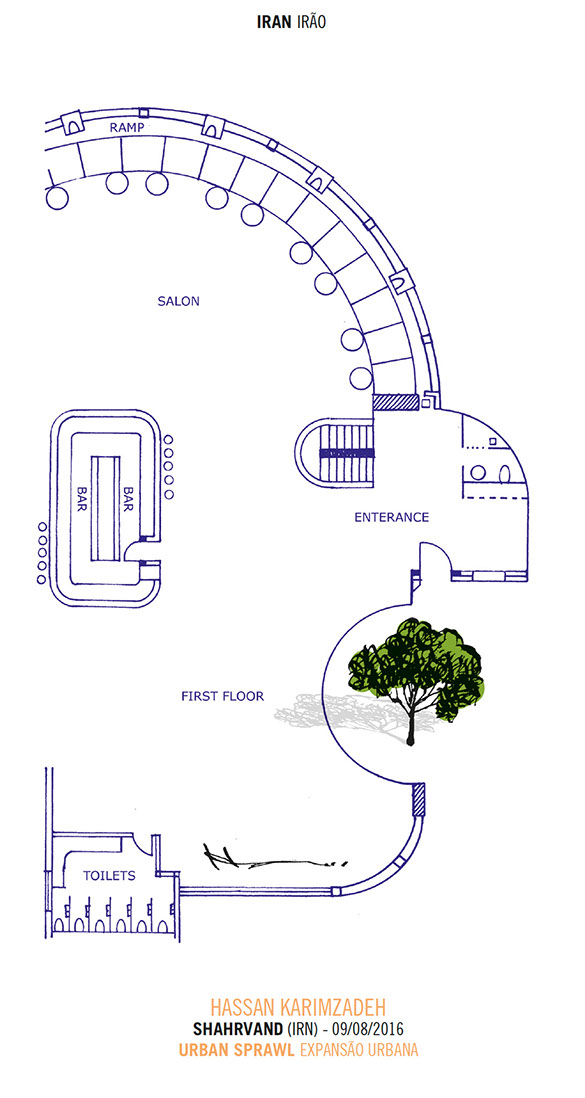 IRAN IRÃO

RAMP

SALON

BAR

BAR

ENTERANCE

FIRST FLOOR

TOILETS

HASSAN KARIMZADEH
SHAHRVAND (IRN) - 09/08/2016
URBAN SPRAWL EXPANSÃO URBANA