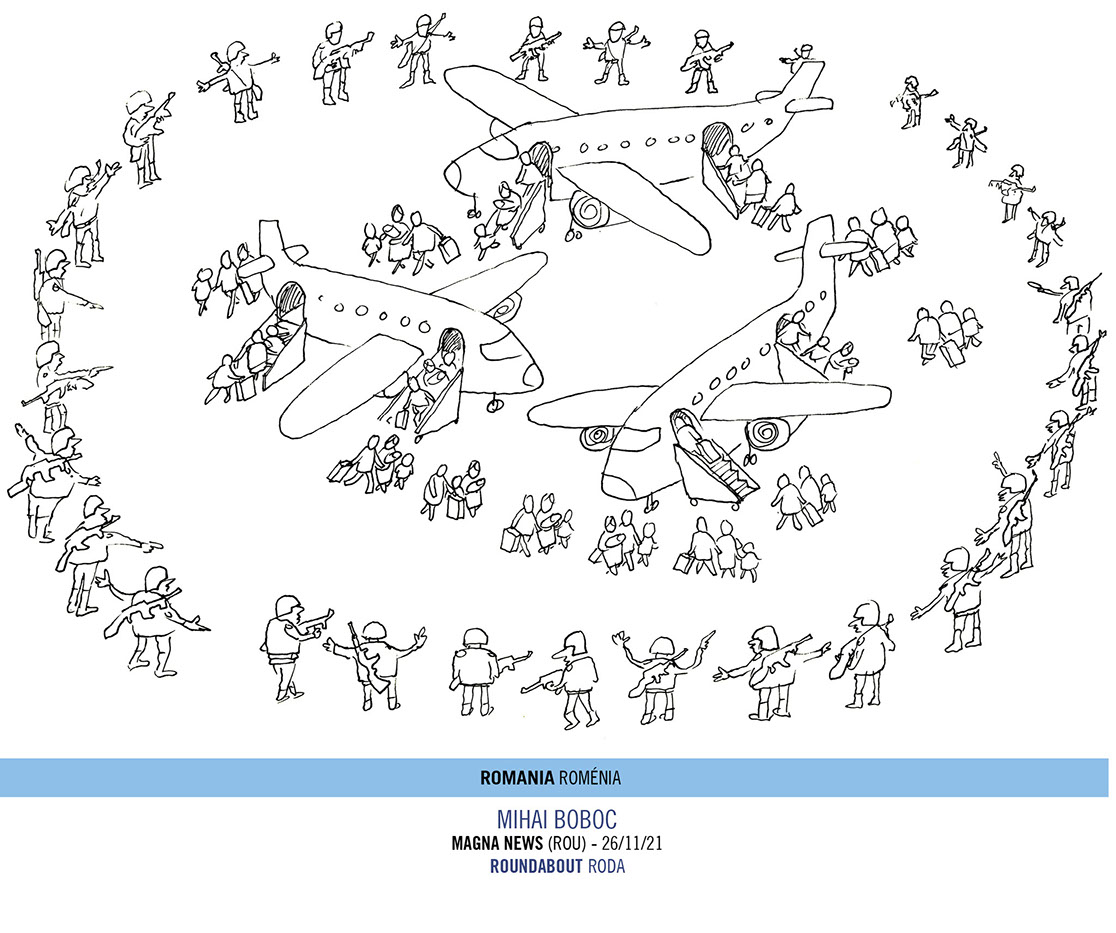 ROMANIA ROMÉNIA

MIHAI BOBOC
MAGNA NEWS (ROU) - 26/11/21
ROUNDABOUT RODA